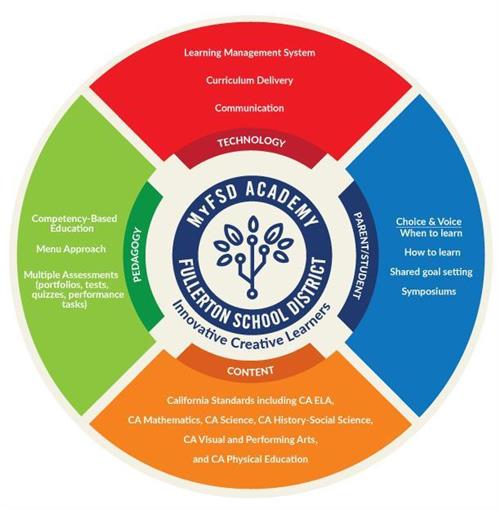 Learning Management System

Curriculum Delivery

Communication

TECHNOLOGY

Competency-Based Education

Menu Approach

Multiple Assessments (portfolios, tests, quizzes, performance tasks)

PEDAGOGY

MyFSD ACADEMY

FULLERTON SCHOOL DISTRICT

Innovative Creative Learners

PARENT/STUDENT

Choice & Voice
When to learn

How to learn

Shared goal setting

Symposiums

CONTENT

California Standards including CA ELA, CA Mathematics, CA Science, CA History-Social Science, CA Visual and Performing Arts, and CA Physical Education